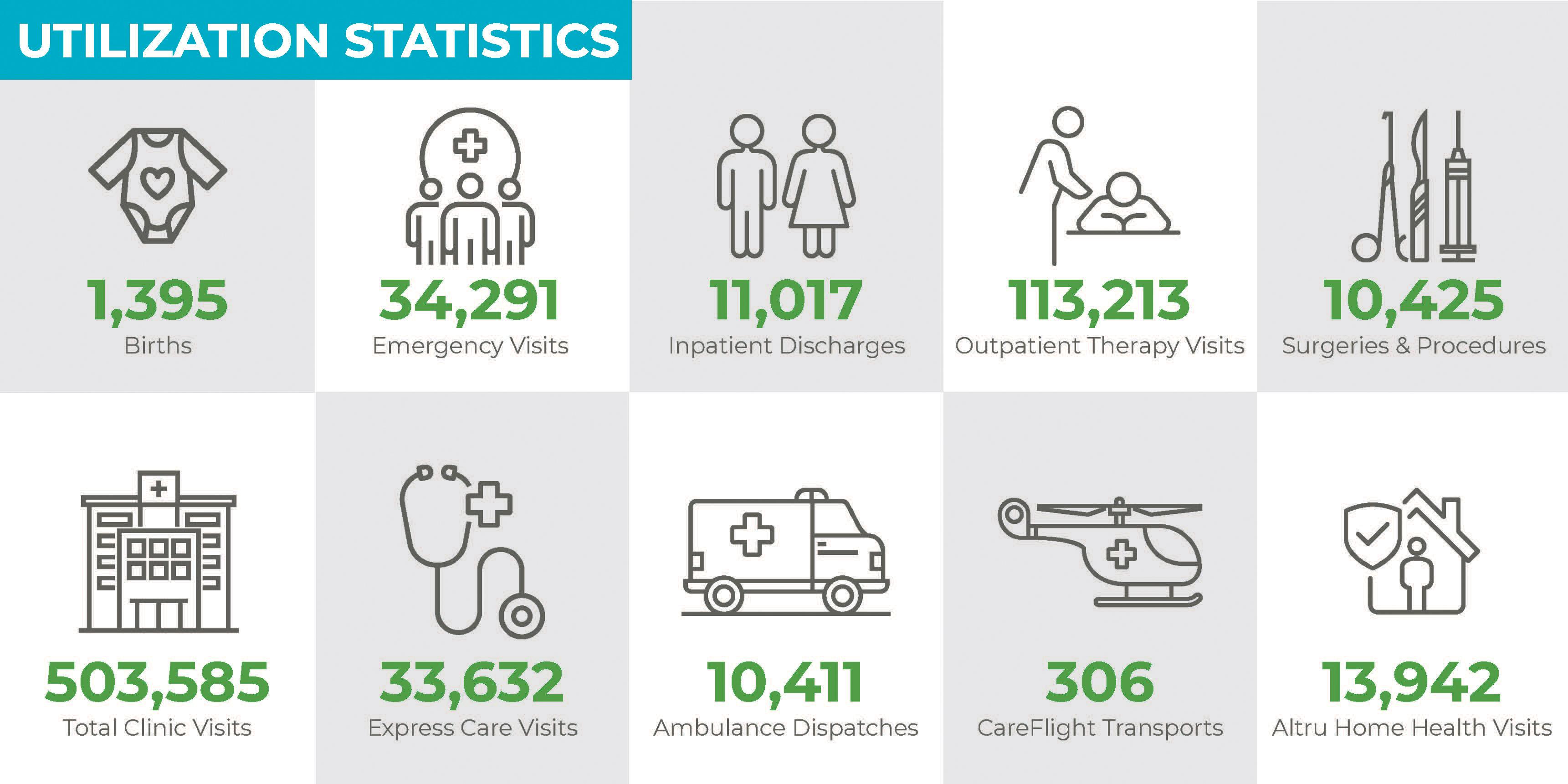 UTILIZATION STATISTICS

1,395
Births

34,291
Emergency Visits

11,017
Inpatient Discharges

113,213
Outpatient Therapy Visits

10,425
Surgeries & Procedures

503,585
Total Clinic Visits

33,632
Express Care Visits

10,411
Ambulance Dispatches

306
CareFlight Transports

13,942
Altru Home Health Visits