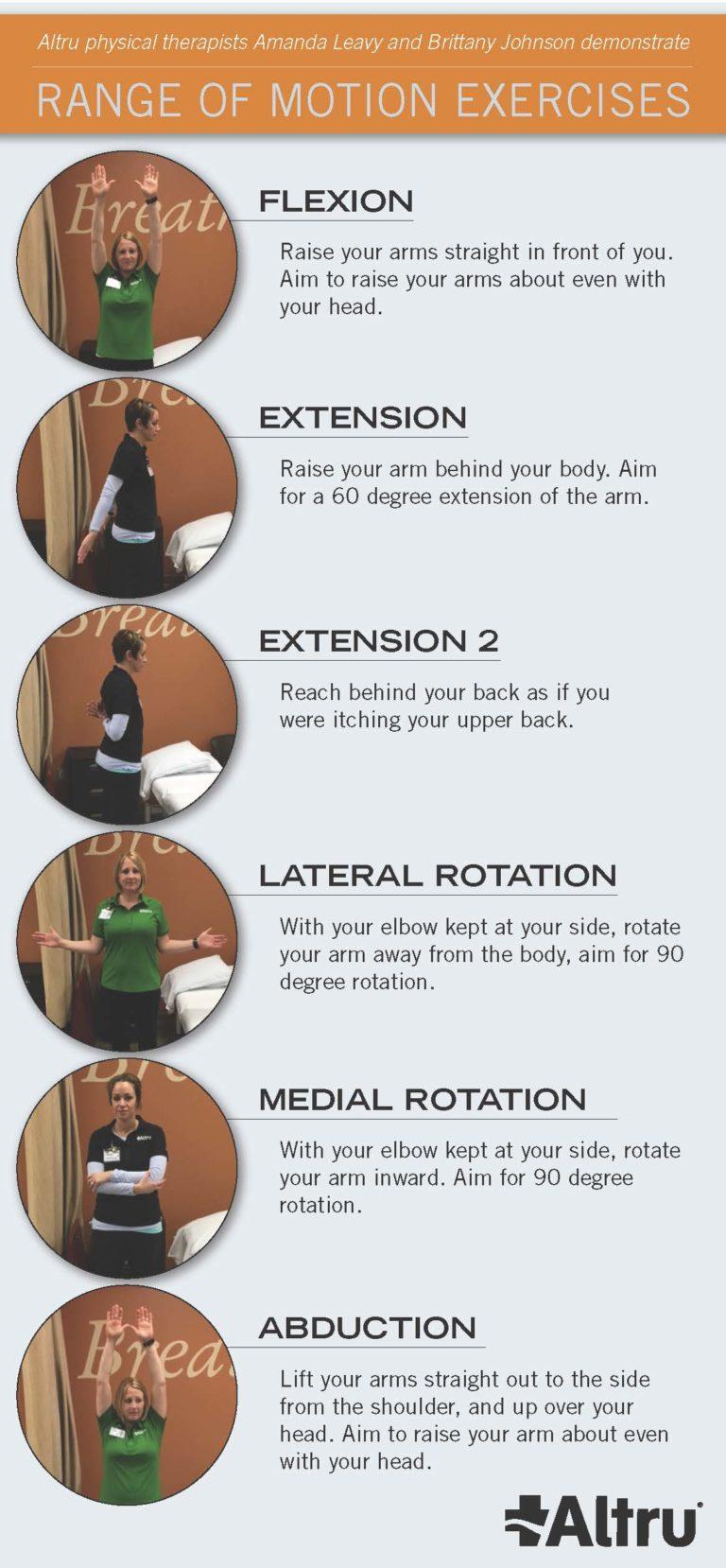 Altru physical therapists Amanda Leavy and Brittany Johnson demonstrate

RANGE OF MOTION EXERCISES

FLEXION

Raise your arms straight in front of you. Aim to raise your arms about even with your head.

EXTENSION

Raise your arm behind your body. Aim for a 60 degree extension of the arm.

EXTENSION 2

Reach behind your back as if you were itching your upper back.

LATERAL ROTATION

With your elbow kept at your side, rotate your arm away from the body, aim for 90 degree rotation.

MEDIAL ROTATION

With your elbow kept at your side, rotate your arm inward. Aim for 90 degree rotation.

ABDUCTION

Lift your arms straight out to the side from the shoulder, and up over your head. Aim to raise your arm about even with your head.

Altru