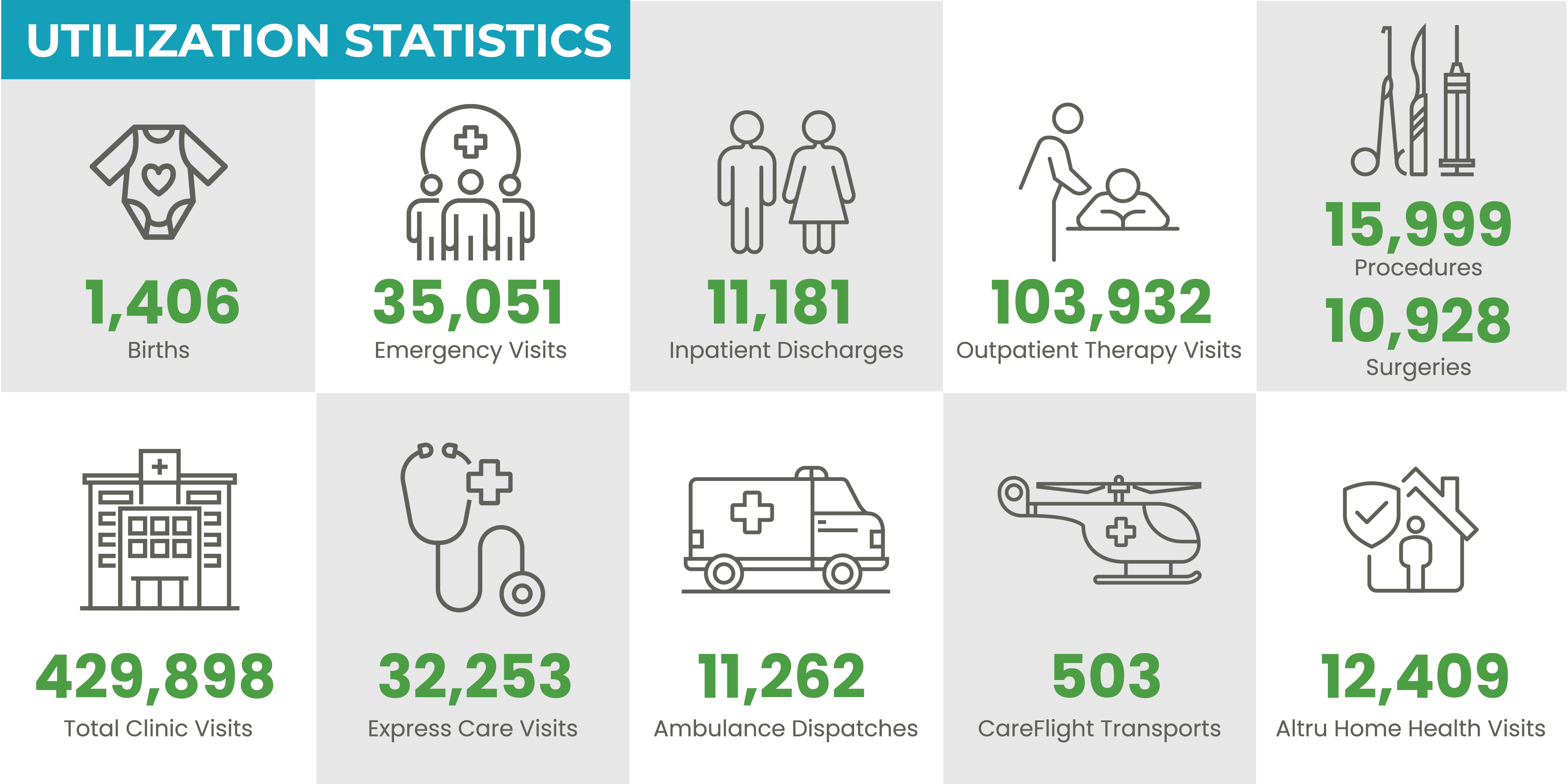 UTILIZATION STATISTICS

1,406
Births

35,051
Emergency Visits

11,181
Inpatient Discharges

103,932
Outpatient Therapy Visits

15,999
Procedures

10,928
Surgeries

429,898
Total Clinic Visits

32,253
Express Care Visits

11,262
Ambulance Dispatches

503
CareFlight Transports

12,409
Altru Home Health Visits