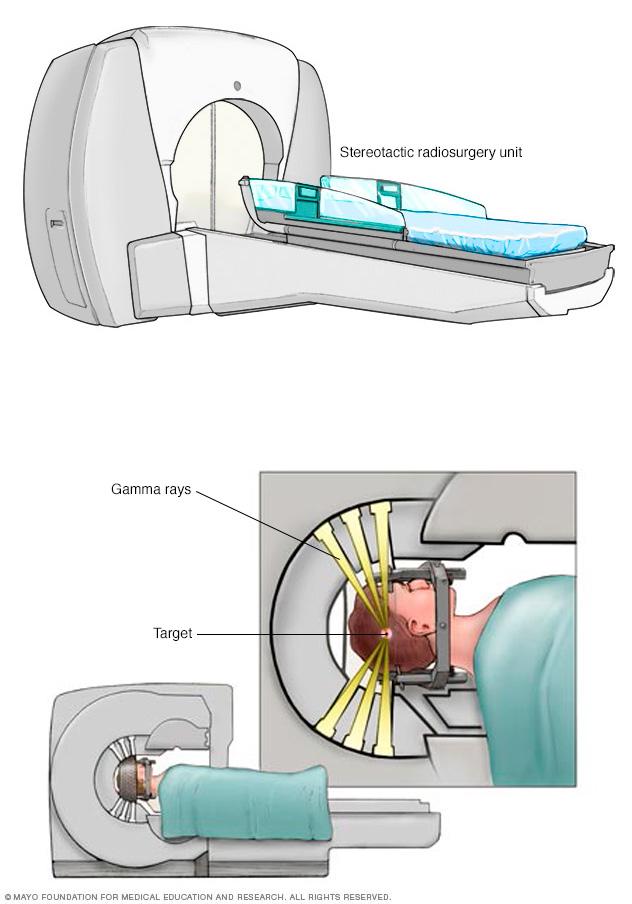 Stereotactic radiosurgery unit

Gamma rays

Target

© MAYO FOUNDATION FOR MEDICAL EDUCATION AND RESEARCH. ALL RIGHTS RESERVED.